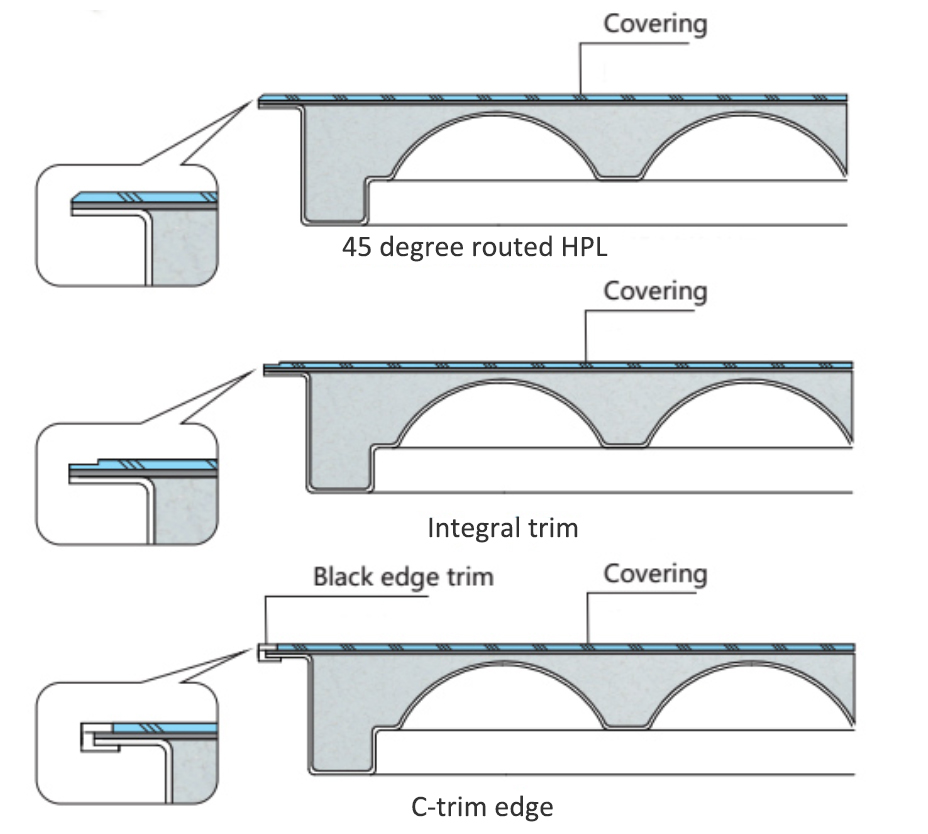 Covering

45 degree routed HPL

Covering

Integral trim

Black edge trim

Covering

C-trim edge